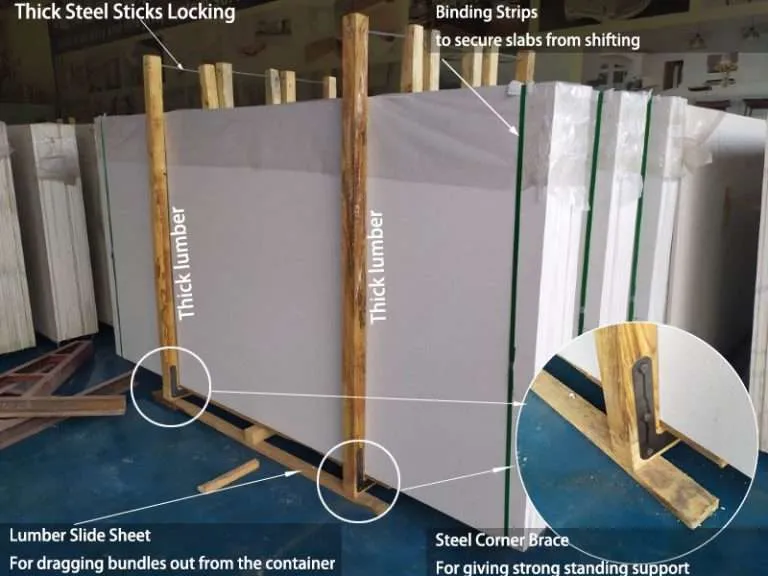 Thick Steel Sticks Locking

Binding Strips
to secure slabs from shifting

Thick lumber

Thick lumber

Lumber Slide Sheet
For dragging bundles out from the container

Steel Corner Brace
For giving strong standing support